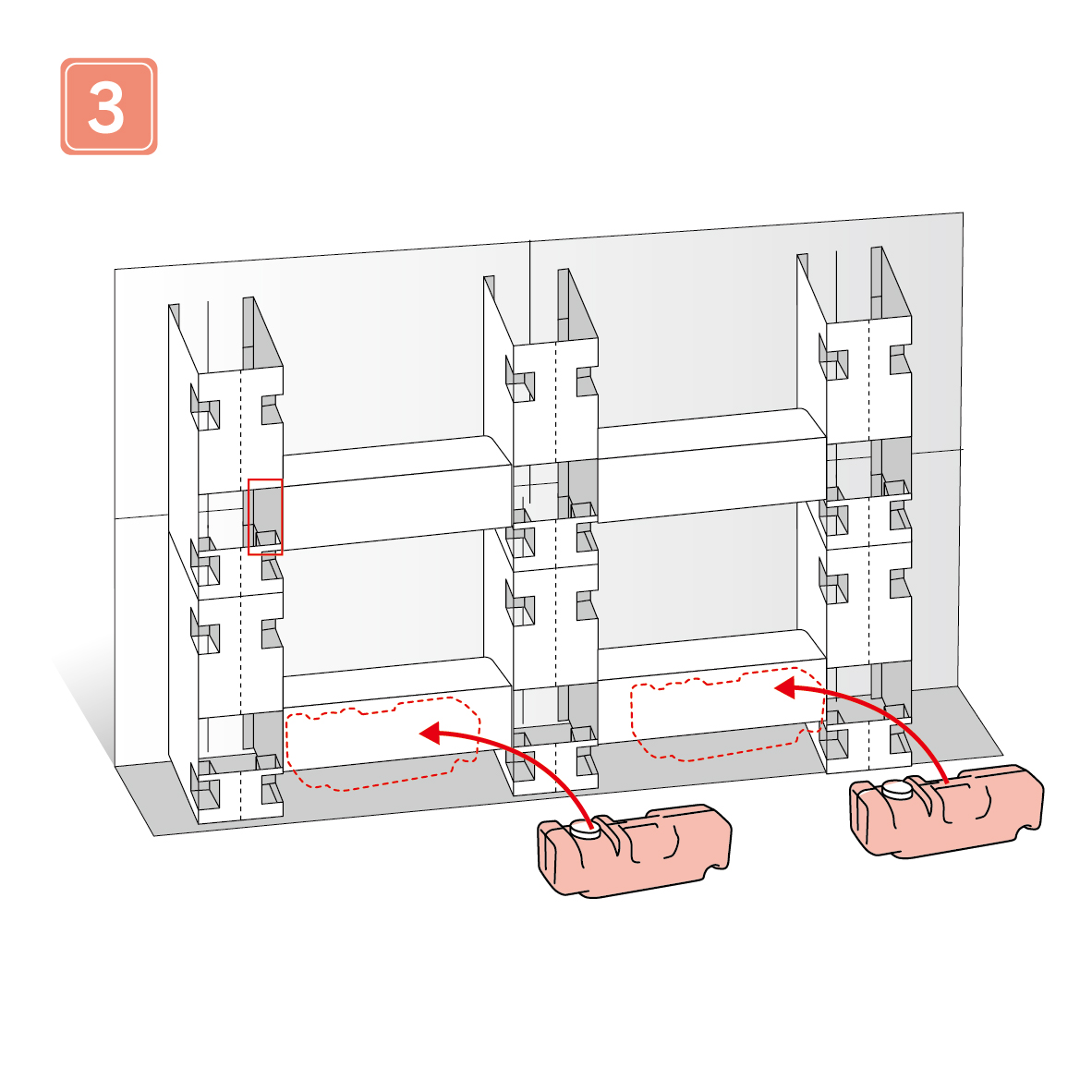 3