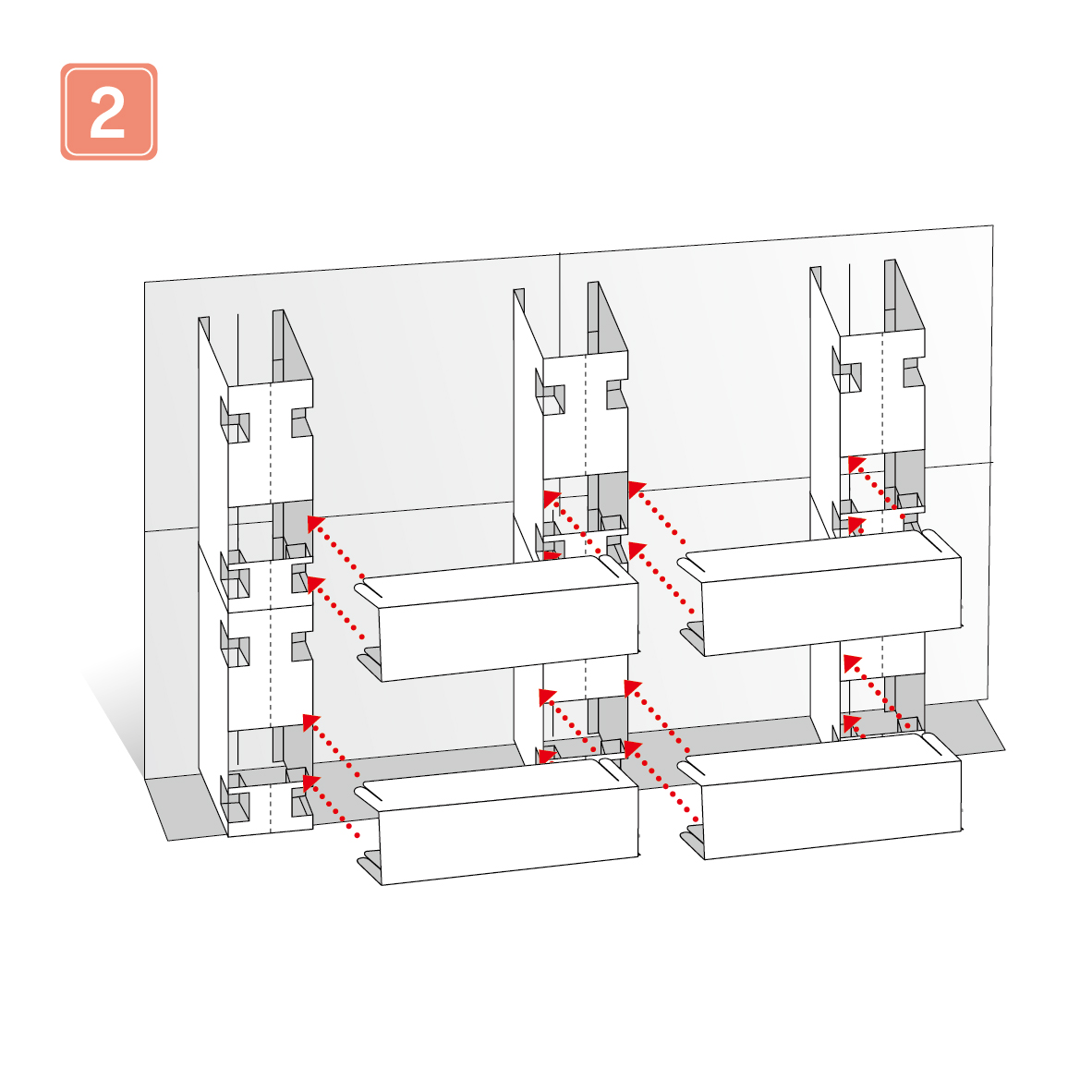 2